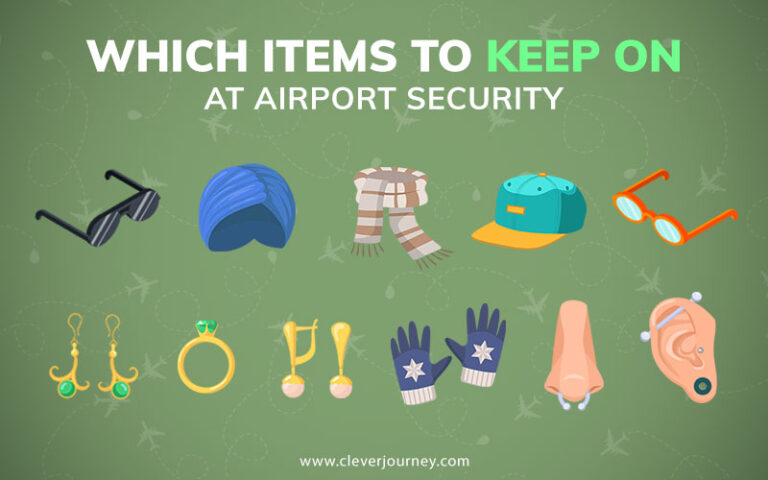 WHICH ITEMS TO KEEP ON
AT AIRPORT SECURITY

www.cleverjourney.com